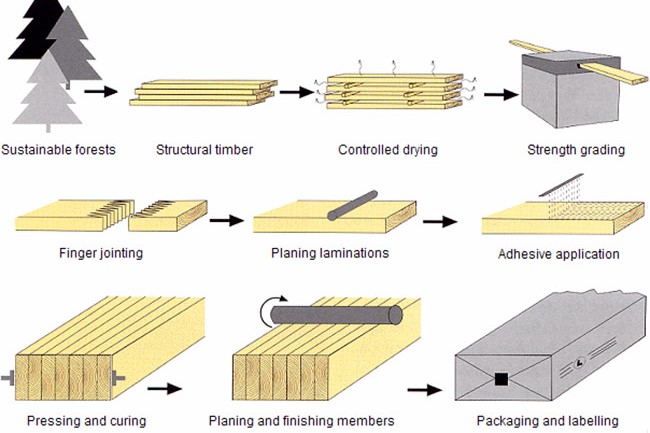 Sustainable forests

Structural timber

Controlled drying

Strength grading

Finger jointing

Planing laminations

Adhesive application

Pressing and curing

Planing and finishing members

Packaging and labelling