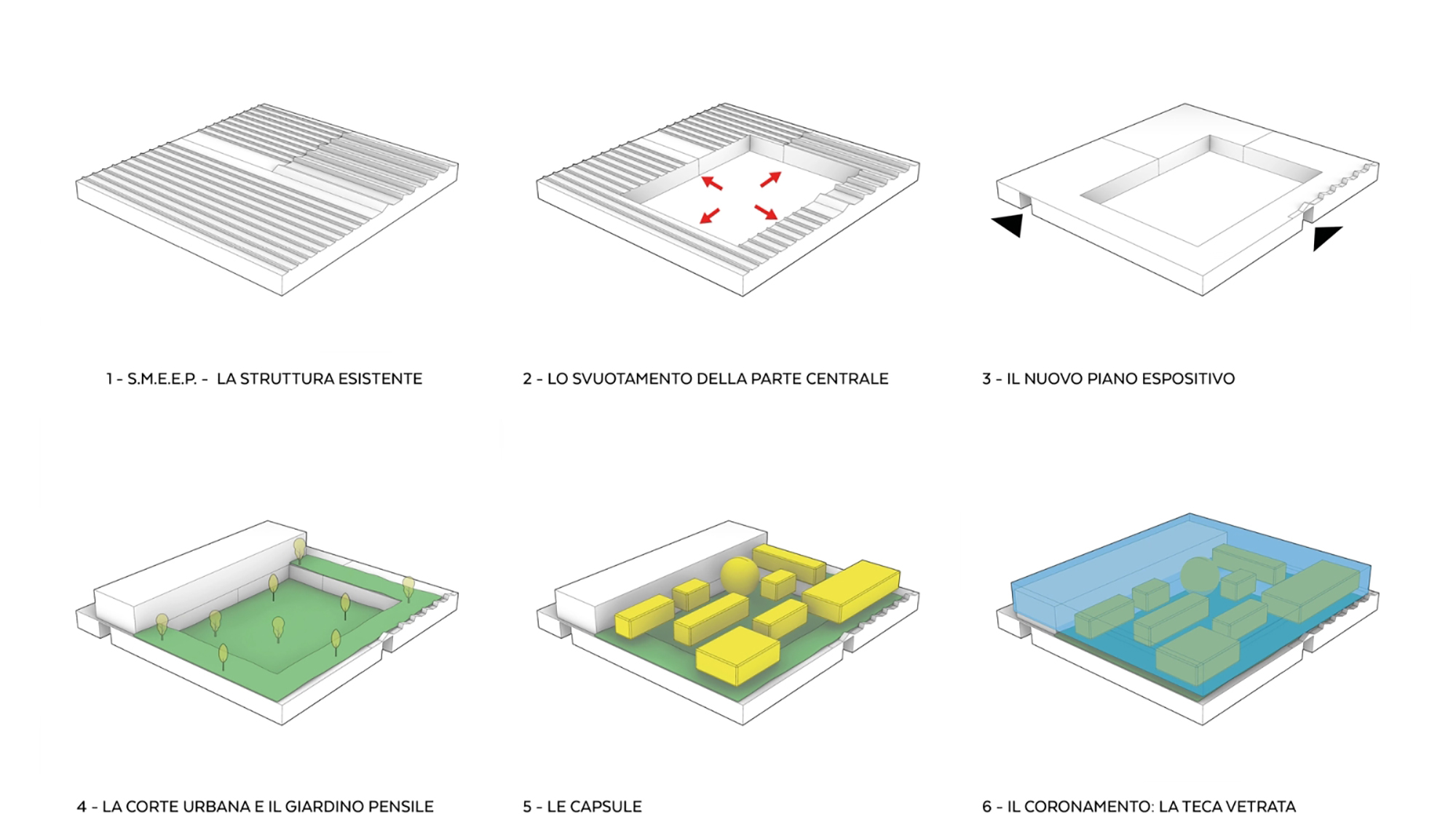 1 - S.M.E.E.P. - LA STRUTTURA ESISTENTE

2 - LO SVUOTAMENTO DELLA PARTE CENTRALE

3 - IL NUOVO PIANO ESPOSITIVO

4 - LA CORTE URBANA E IL GIARDINO PENSILE

5 - LE CAPSULE

6 - IL CORONAMENTO: LA TECA VETRATA