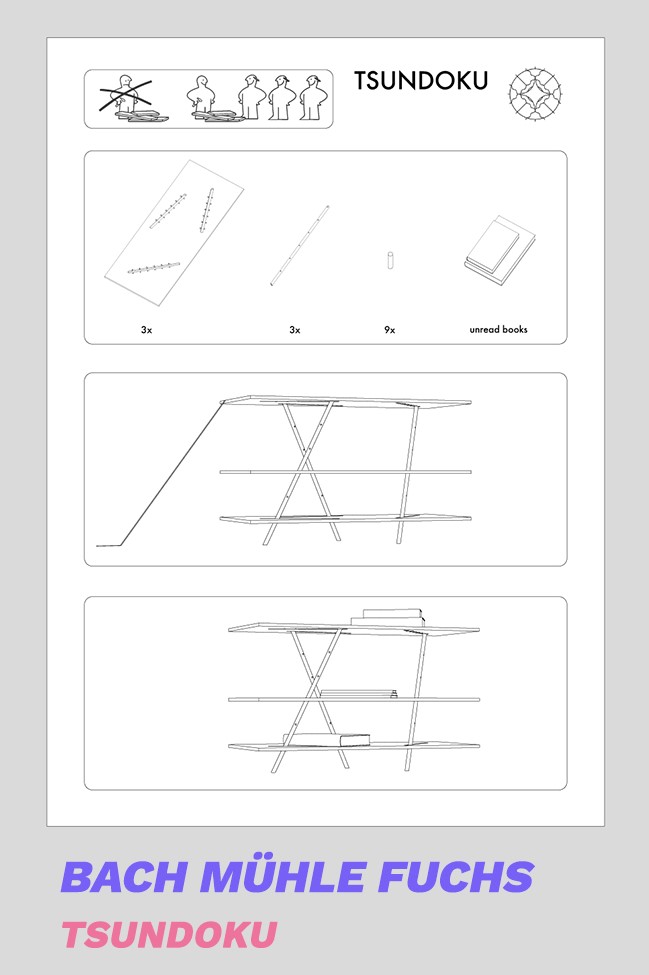 TSUNDOKU

3x

3x

9x

unread books

BACH MÜHLE FUCHS
TSUNDOKU